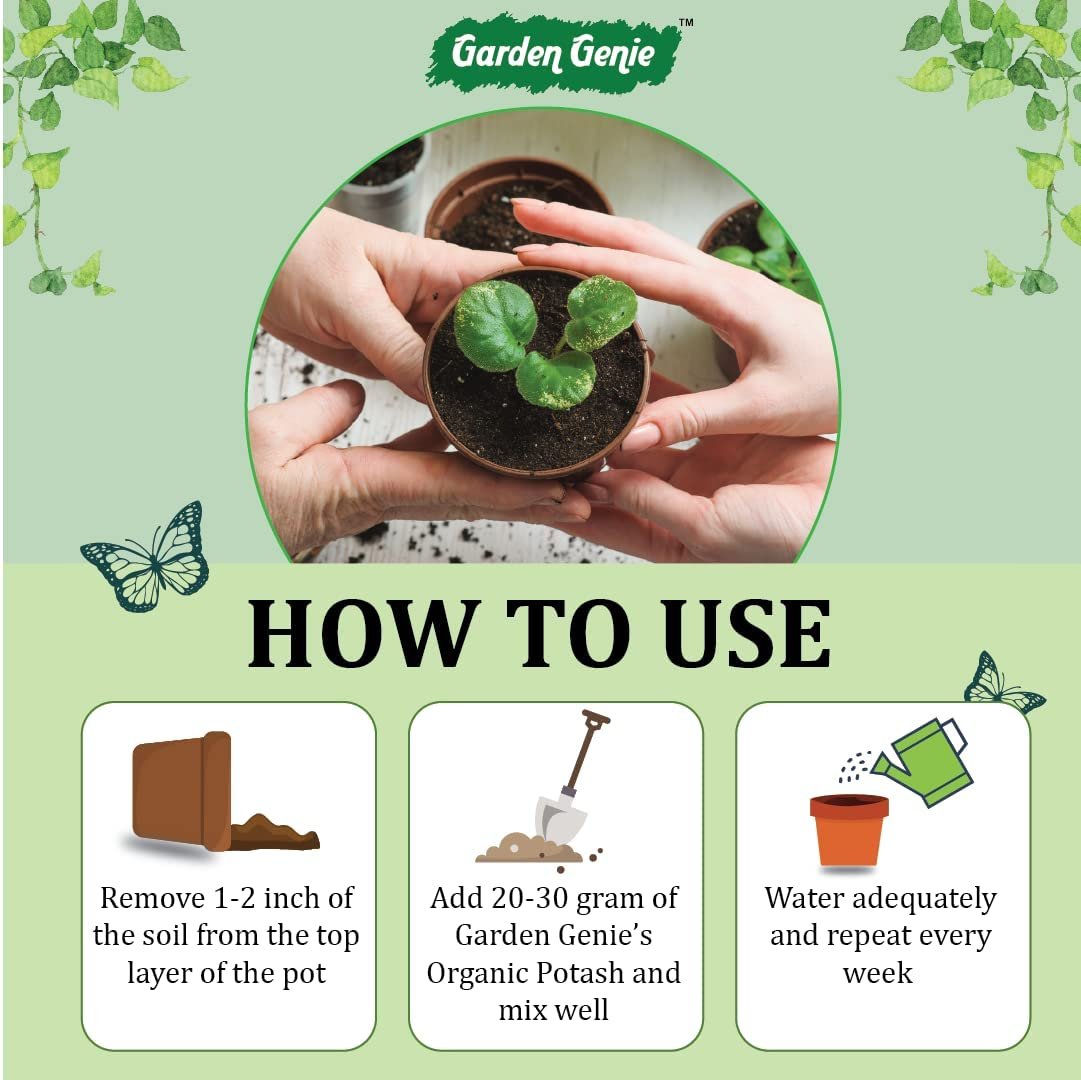 Garden Genie™

HOW TO USE

Remove 1-2 inch of the soil from the top layer of the pot

Add 20-30 gram of Garden Genie's Organic Potash and mix well

Water adequately and repeat every week